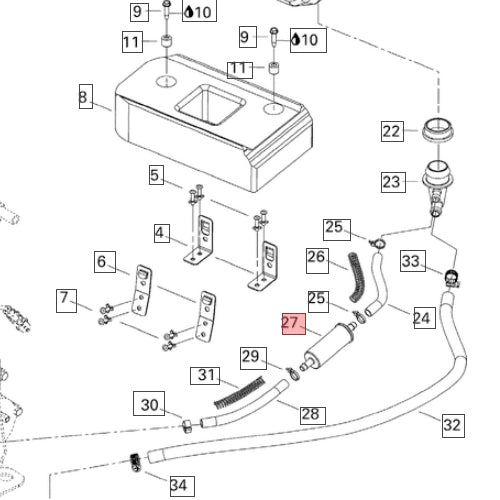 9
10
11
9
10
11
8
22
23
5
4
25
26
33
6
7
25
24
27
29
31
30
28
32
34